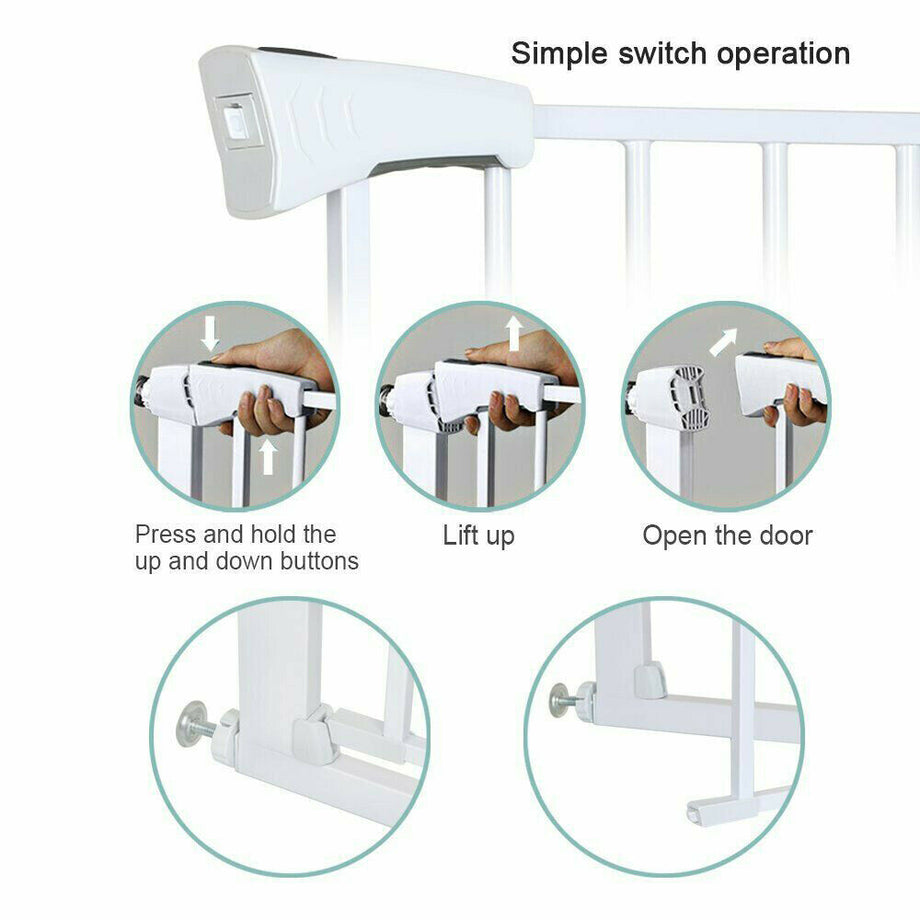 Simple switch operation

Press and hold the up and down buttons

Lift up

Open the door