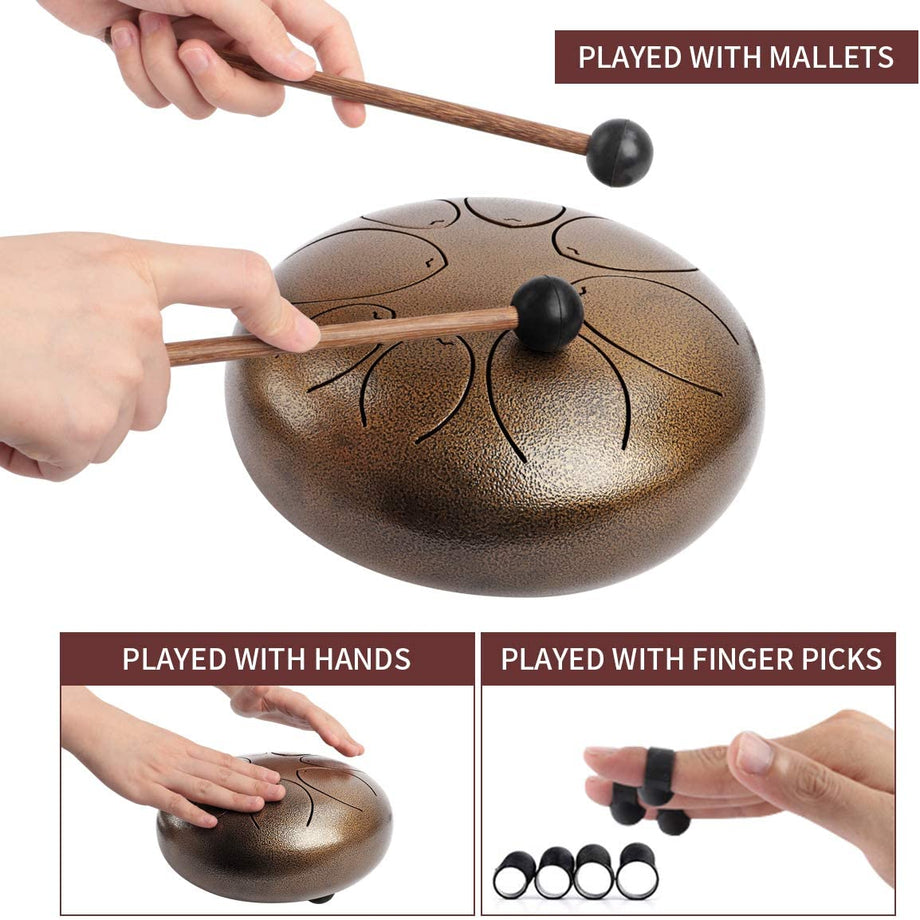 PLAYED WITH MALLETS

PLAYED WITH HANDS

PLAYED WITH FINGER PICKS